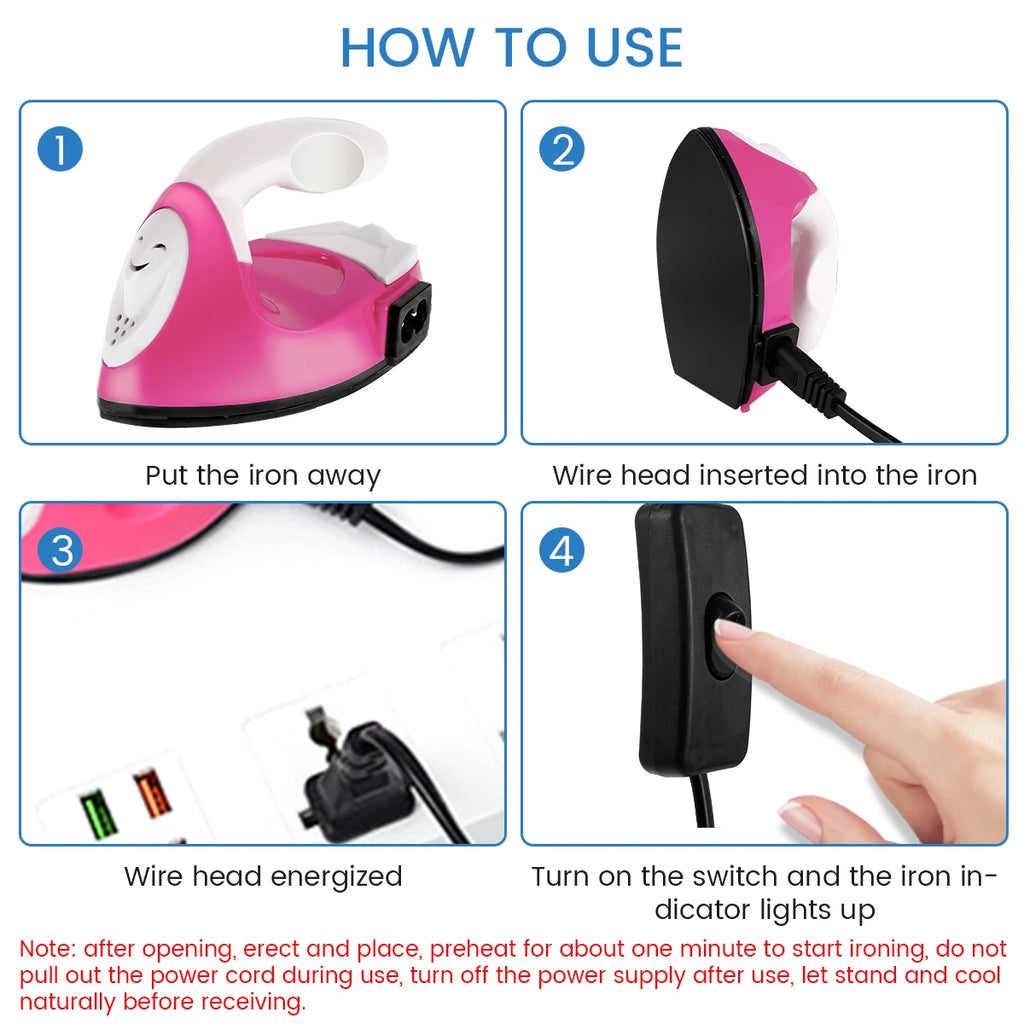 HOW TO USE

1

Put the iron away

2

Wire head inserted into the iron

3

Wire head energized

4

Turn on the switch and the iron indicator lights up

Note: after opening, erect and place, preheat for about one minute to start ironing, do not pull out the power cord during use, turn off the power supply after use, let stand and cool naturally before receiving.